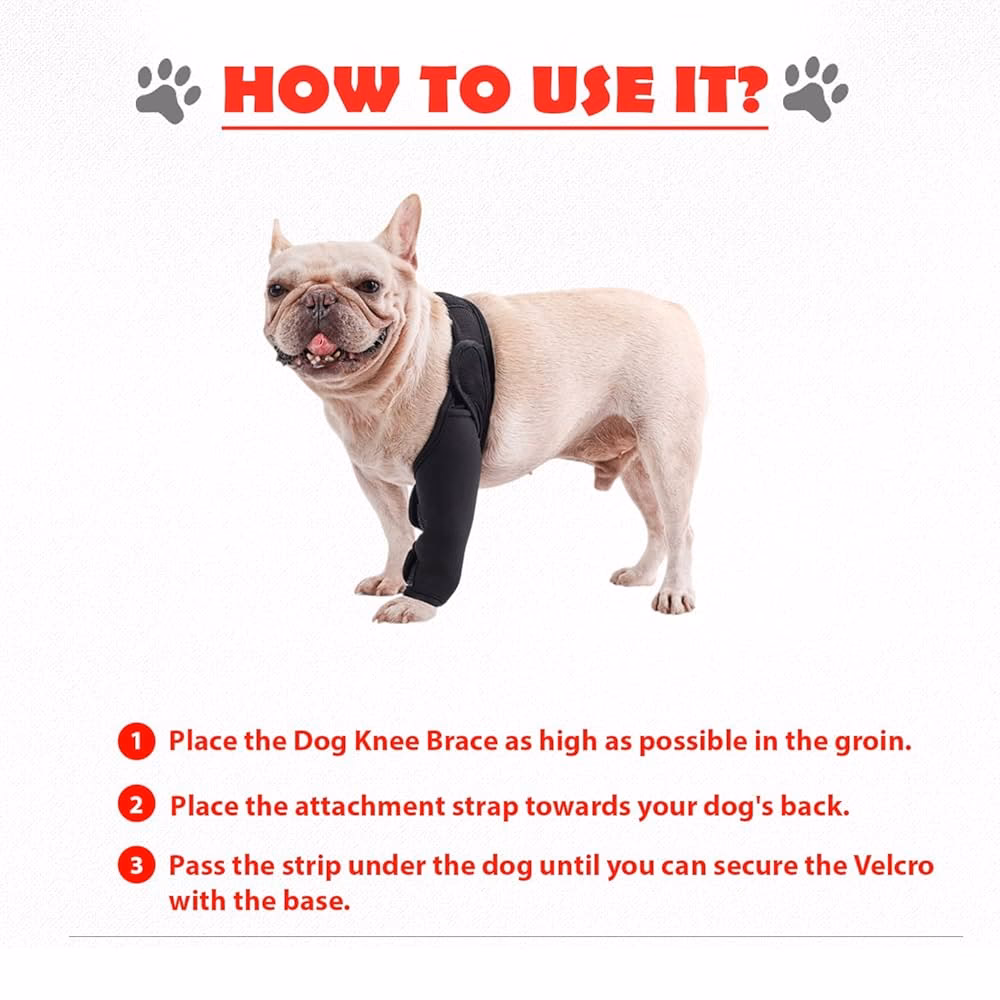 HOW TO USE IT?

1 Place the Dog Knee Brace as high as possible in the groin.

2 Place the attachment strap towards your dog's back.

3 Pass the strip under the dog until you can secure the Velcro with the base.